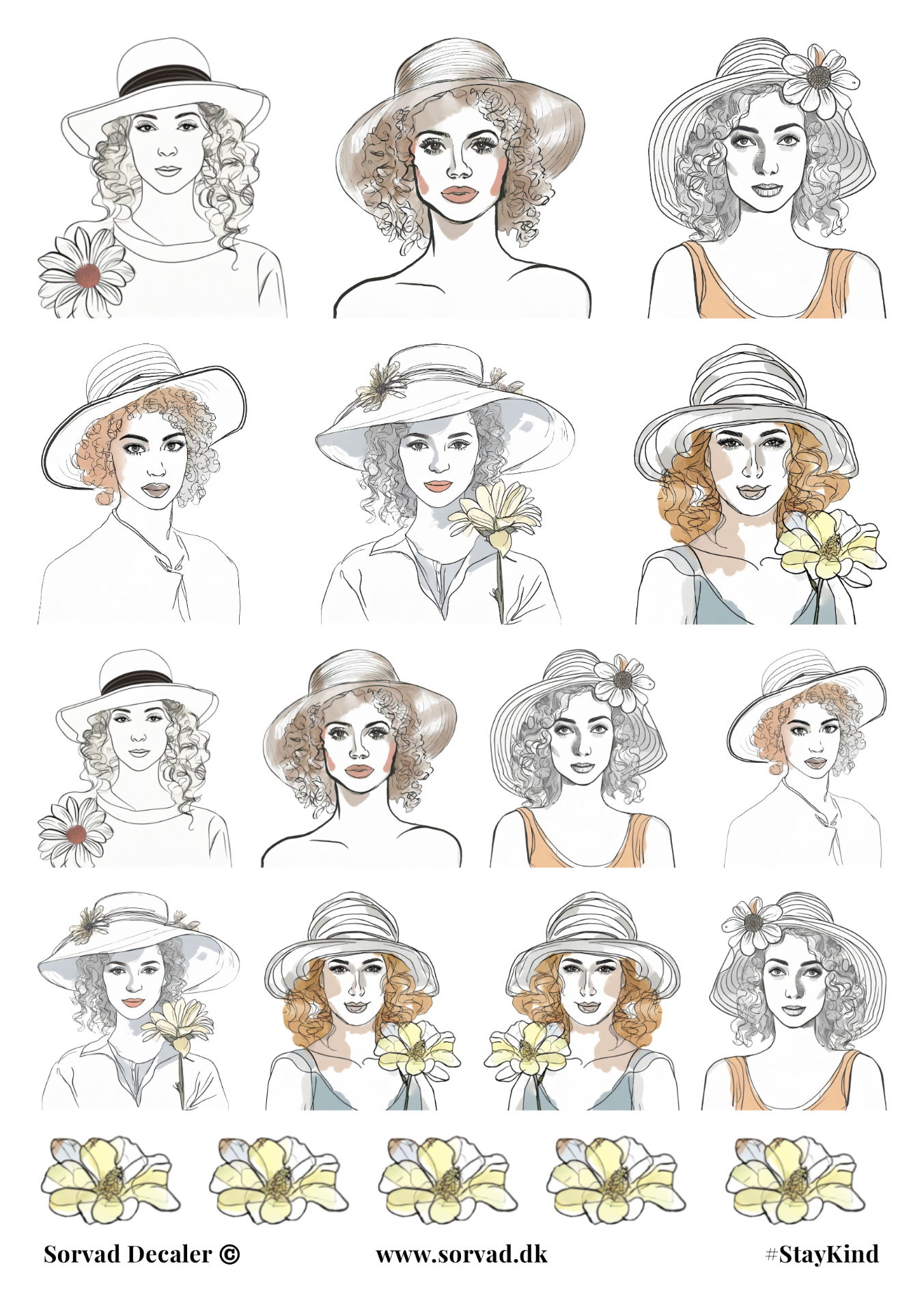 Sorvad Decaler ©

www.sorvad.dk

#StayKind